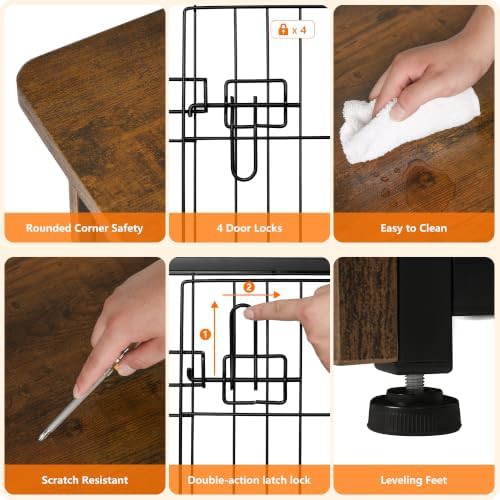 x 4

Rounded Corner Safety

4 Door Locks

Easy to Clean

2

1

Scratch Resistant

Double-action latch lock

Leveling Feet