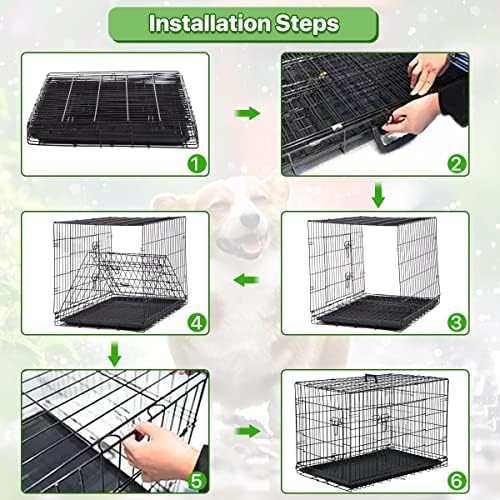 Installation Steps

1

2

4

3

5

6