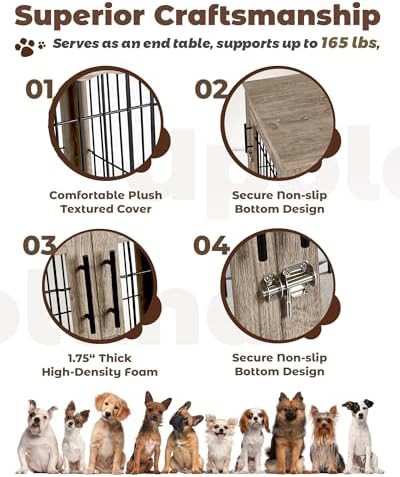 Superior Craftsmanship

Serves as an end table, supports up to 165 lbs,

01

Comfortable Plush Textured Cover

02

Secure Non-slip Bottom Design

03

1.75" Thick High-Density Foam

04

Secure Non-slip Bottom Design