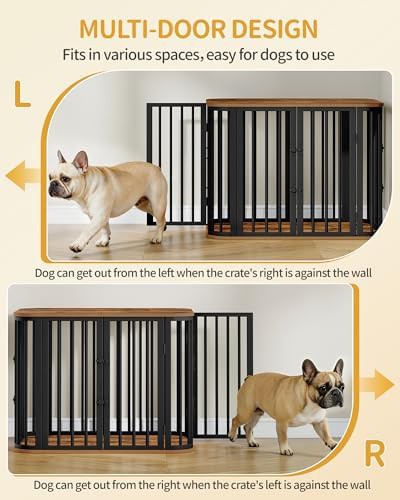 MULTI-DOOR DESIGN
Fits in various spaces, easy for dogs to use

L

Dog can get out from the left when the crate's right is against the wall

R

Dog can get out from the right when the crate's left is against the wall